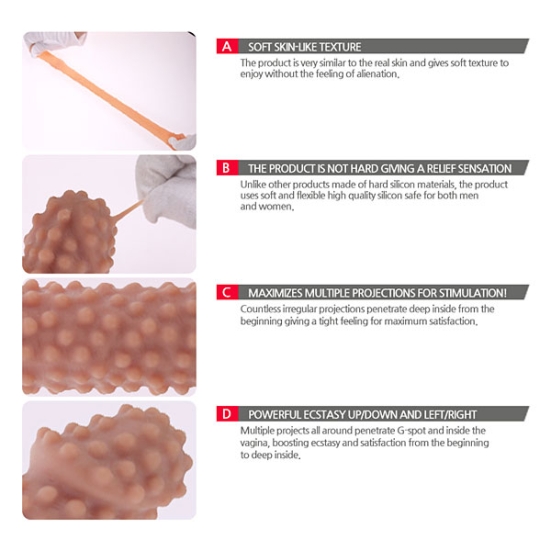 A SOFT SKIN-LIKE TEXTURE

The product is very similar to the real skin and gives soft texture to enjoy without the feeling of alienation.

B THE PRODUCT IS NOT HARD GIVING A RELIEF SENSATION

Unlike other products made of hard silicon materials, the product uses soft and flexible high quality silicon safe for both men and women.

C MAXIMIZES MULTIPLE PROJECTIONS FOR STIMULATION!

Countless irregular projections penetrate deep inside from the beginning giving a tight feeling for maximum satisfaction.

D POWERFUL ECSTASY UP/DOWN AND LEFT/RIGHT

Multiple projects all around penetrate G-spot and inside the vagina, boosting ecstasy and satisfaction from the beginning to deep inside.